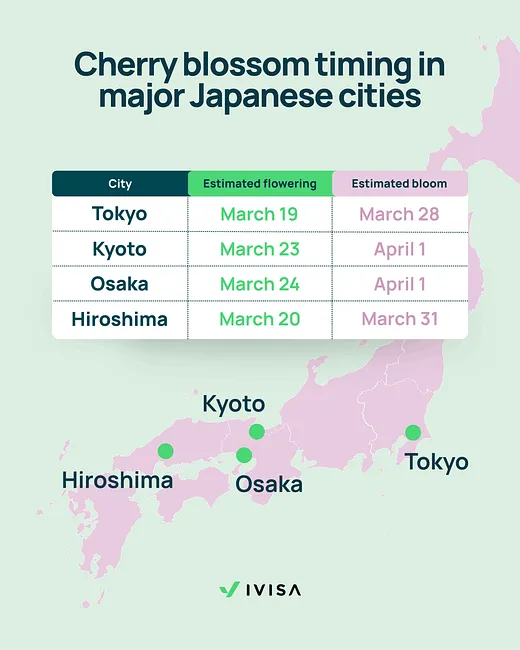 Cherry blossom timing in major Japanese cities

| City | Estimated flowering | Estimated bloom |
|---|---|---|
| Tokyo | March 19 | March 28 |
| Kyoto | March 23 | April 1 |
| Osaka | March 24 | April 1 |
| Hiroshima | March 20 | March 31 |

Kyoto
Hiroshima
Osaka
Tokyo

IVISA