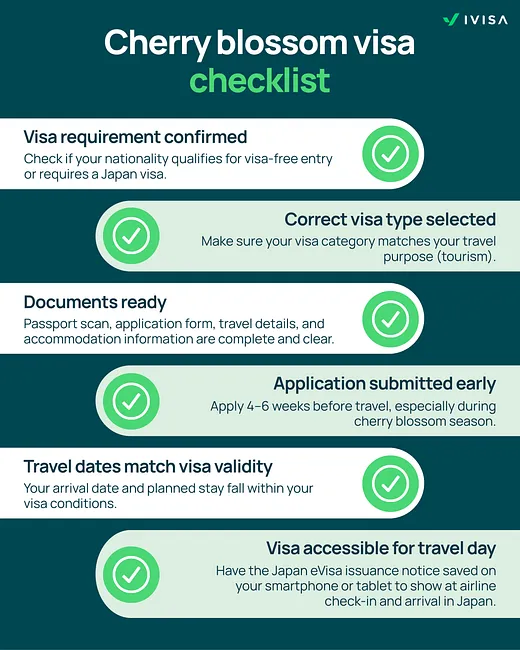 IVISA

Cherry blossom visa checklist

Visa requirement confirmed
Check if your nationality qualifies for visa-free entry or requires a Japan visa.

Correct visa type selected
Make sure your visa category matches your travel purpose (tourism).

Documents ready
Passport scan, application form, travel details, and accommodation information are complete and clear.

Application submitted early
Apply 4–6 weeks before travel, especially during cherry blossom season.

Travel dates match visa validity
Your arrival date and planned stay fall within your visa conditions.

Visa accessible for travel day
Have the Japan eVisa issuance notice saved on your smartphone or tablet to show at airline check-in and arrival in Japan.