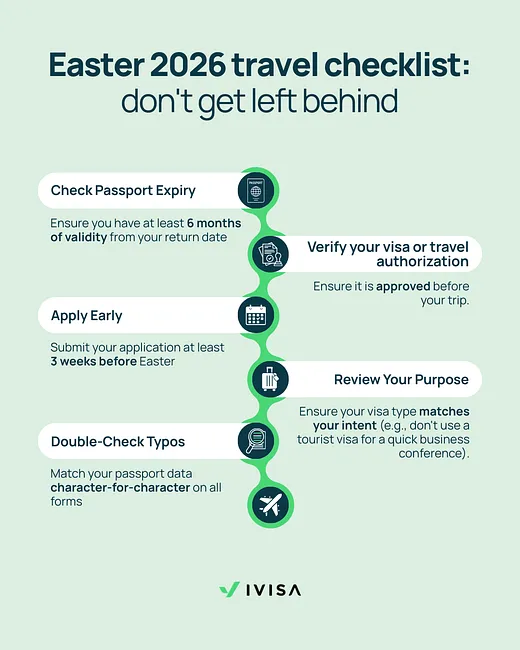 Easter 2026 travel checklist: don't get left behind

Check Passport Expiry

Ensure you have at least 6 months of validity from your return date

Verify your visa or travel authorization

Ensure it is approved before your trip.

Apply Early

Submit your application at least 3 weeks before Easter

Review Your Purpose

Ensure your visa type matches your intent (e.g., don't use a tourist visa for a quick business conference).

Double-Check Typos

Match your passport data character-for-character on all forms

PASSPORT

IVISA